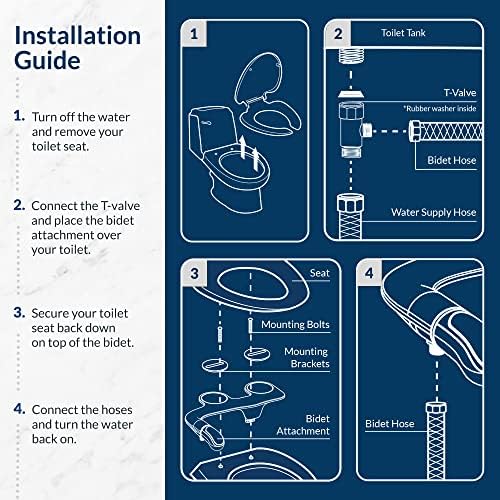 Installation Guide

1. Turn off the water and remove your toilet seat.

2. Connect the T-valve and place the bidet attachment over your toilet.

3. Secure your toilet seat back down on top of the bidet.

4. Connect the hoses and turn the water back on.

1

2

Toilet Tank

T-Valve

*Rubber washer inside

Bidet Hose

Water Supply Hose

3

Seat

Mounting Bolts

Mounting Brackets

Bidet Attachment

4

Bidet Hose