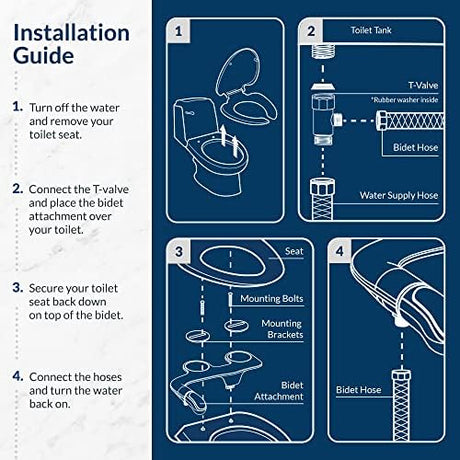 Installation Guide

1. Turn off the water and remove your toilet seat.

2. Connect the T-valve and place the bidet attachment over your toilet.

3. Secure your toilet seat back down on top of the bidet.

4. Connect the hoses and turn the water back on.

1

2

Toilet Tank

T-Valve

*Rubber washer inside

Bidet Hose

Water Supply Hose

3

Seat

Mounting Bolts

Mounting Brackets

Bidet Attachment

4

Bidet Hose