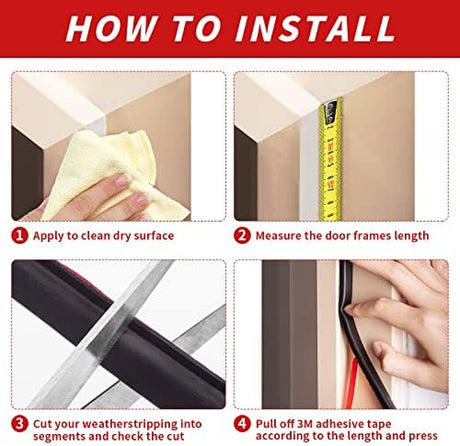 HOW TO INSTALL

1 Apply to clean dry surface

2 Measure the door frames length

3 Cut your weatherstripping into segments and check the cut

4 Pull off 3M adhesive tape according to the length and press