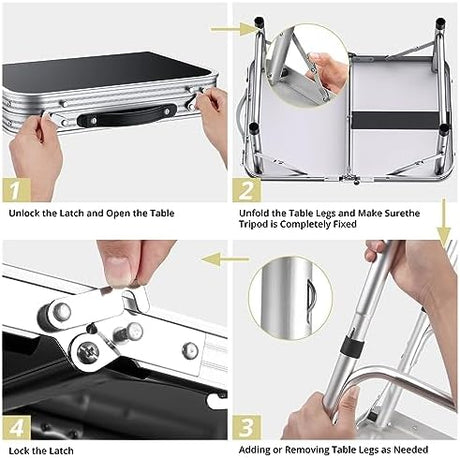 1

Unlock the Latch and Open the Table

2

Unfold the Table Legs and Make Surethe Tripod is Completely Fixed

4

Lock the Latch

3

Adding or Removing Table Legs as Needed