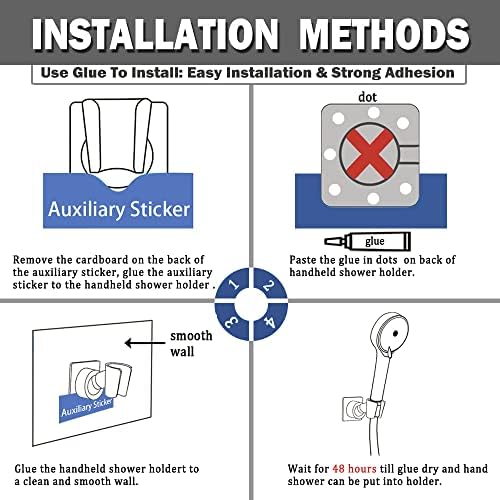 INSTALLATION METHODS

Use Glue To Install: Easy Installation & Strong Adhesion

Auxiliary Sticker

Remove the cardboard on the back of the auxiliary sticker, glue the auxiliary sticker to the handheld shower holder .

dot

glue

Paste the glue in dots on back of handheld shower holder.

1

2

3

4

smooth wall

Auxiliary Sticker

Glue the handheld shower holdert to a clean and smooth wall.

Wait for 48 hours till glue dry and hand shower can be put into holder.