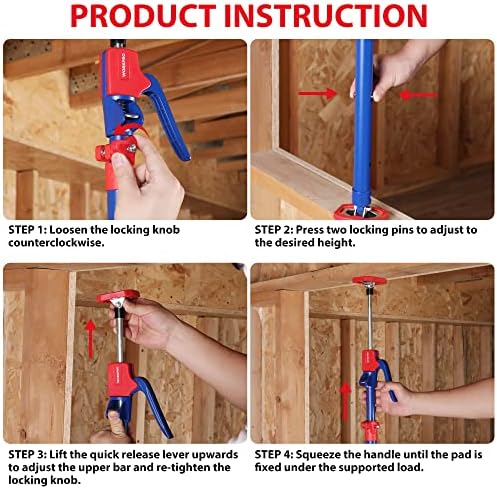 PRODUCT INSTRUCTION

WORKPRO

STEP 1: Loosen the locking knob counterclockwise.

STEP 2: Press two locking pins to adjust to the desired height.

WORKPRO

STEP 3: Lift the quick release lever upwards to adjust the upper bar and re-tighten the locking knob.

STEP 4: Squeeze the handle until the pad is fixed under the supported load.