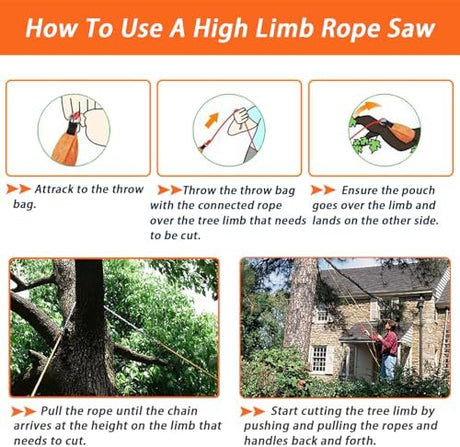 How To Use A High Limb Rope Saw

Attrack to the throw bag.

Throw the throw bag with the connected rope over the tree limb that needs to be cut.

Ensure the pouch goes over the limb and lands on the other side.

Pull the rope until the chain arrives at the height on the limb that needs to cut.

Start cutting the tree limb by pushing and pulling the ropes and handles back and forth.