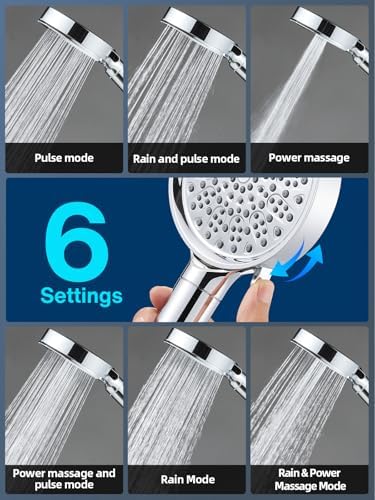 Pulse mode

Rain and pulse mode

Power massage

6

Settings

Power massage and pulse mode

Rain Mode

Rain & Power Massage Mode