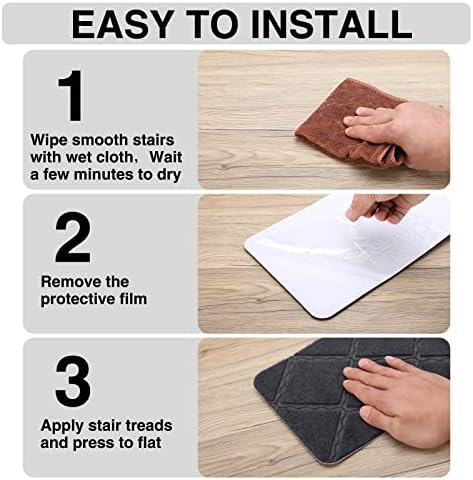 EASY TO INSTALL

1

Wipe smooth stairs with wet cloth, Wait a few minutes to dry

2

Remove the protective film

3

Apply stair treads and press to flat