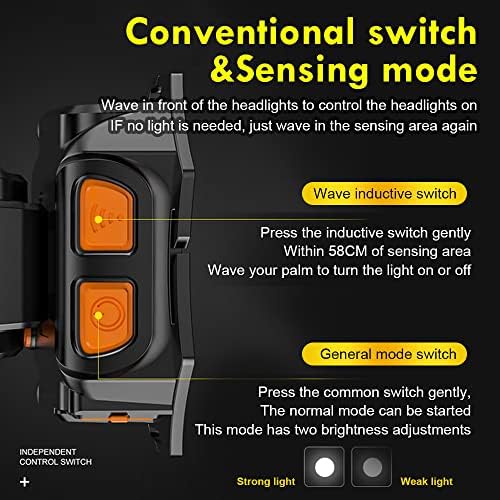 Conventional switch &Sensing mode

Wave in front of the headlights to control the headlights on
IF no light is needed, just wave in the sensing area again

Wave inductive switch

Press the inductive switch gently
Within 58CM of sensing area
Wave your palm to turn the light on or off

General mode switch

Press the common switch gently,
The normal mode can be started
This mode has two brightness adjustments

INDEPENDENT CONTROL SWITCH

+

Strong light

Weak light