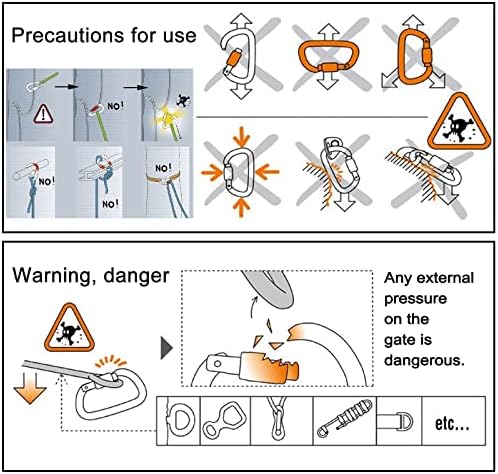 Precautions for use

NO!

NO!

NO!

NO!

NO!

Warning, danger

Any external pressure on the gate is dangerous.

etc...