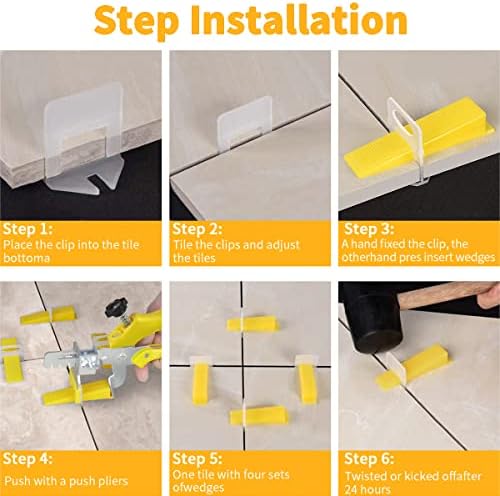 Step Installation

Step 1:
Place the clip into the tile bottoma

Step 2:
Tile the clips and adjust the tiles

Step 3:
A hand fixed the clip, the otherhand pres insert wedges

Step 4:
Push with a push pliers

Step 5:
One tile with four sets ofwedges

Step 6:
Twisted or kicked offafter 24 hours