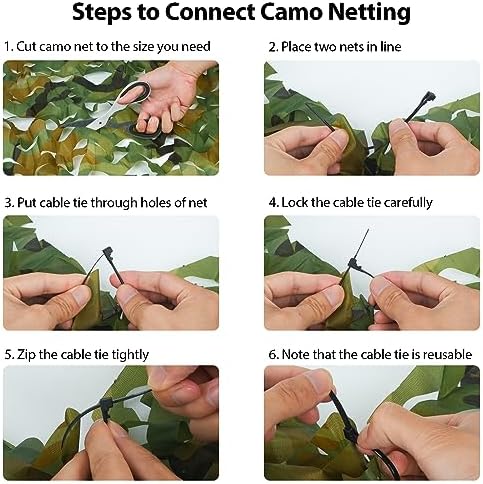 Steps to Connect Camo Netting

1. Cut camo net to the size you need

2. Place two nets in line

3. Put cable tie through holes of net

4. Lock the cable tie carefully

5. Zip the cable tie tightly

6. Note that the cable tie is reusable