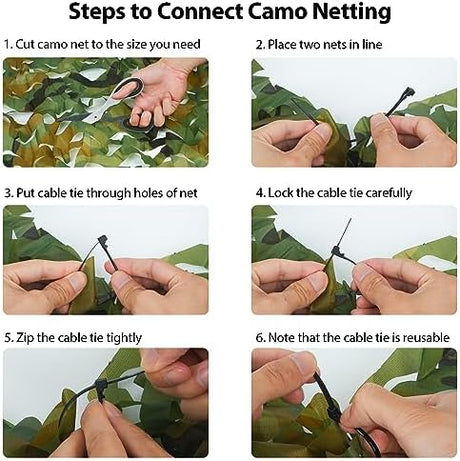 Steps to Connect Camo Netting

1. Cut camo net to the size you need

2. Place two nets in line

3. Put cable tie through holes of net

4. Lock the cable tie carefully

5. Zip the cable tie tightly

6. Note that the cable tie is reusable