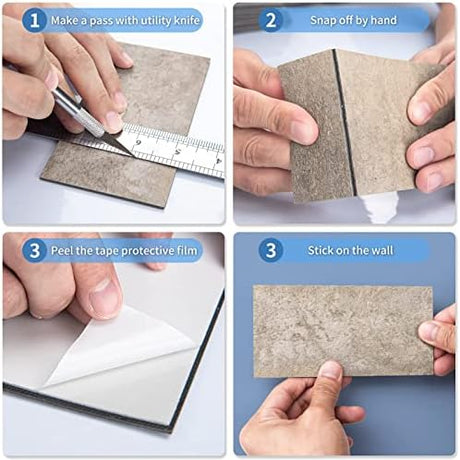 1 Make a pass with utility knife

6 5 4

2 Snap off by hand

3 Peel the tape protective film

3 Stick on the wall