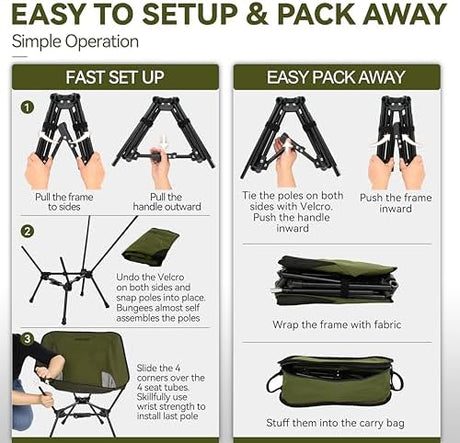 EASY TO SETUP & PACK AWAY

Simple Operation

FAST SET UP

1

Pull the frame to sides

Pull the handle outward

2

Undo the Velcro on both sides and snap poles into place. Bungees almost self assembles the poles

3

Slide the 4 corners over the 4 seat tubes. Skillfully use wrist strength to install last pole

EASY PACK AWAY

Tie the poles on both sides with Velcro. Push the handle inward

Push the frame inward

Wrap the frame with fabric

Stuff them into the carry bag