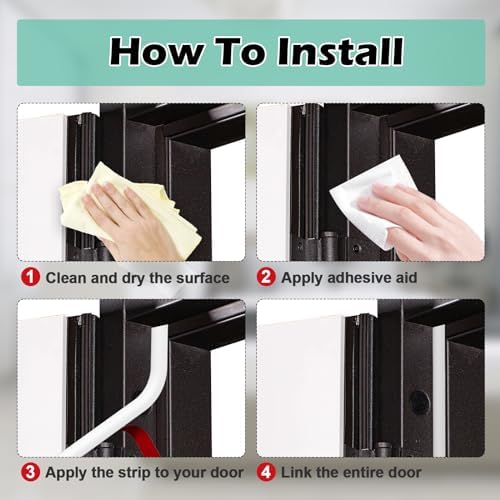 How To Install

1 Clean and dry the surface

2 Apply adhesive aid

3 Apply the strip to your door

4 Link the entire door