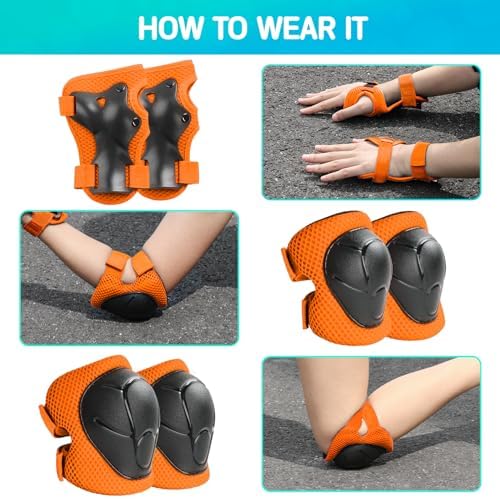 HOW TO WEAR IT