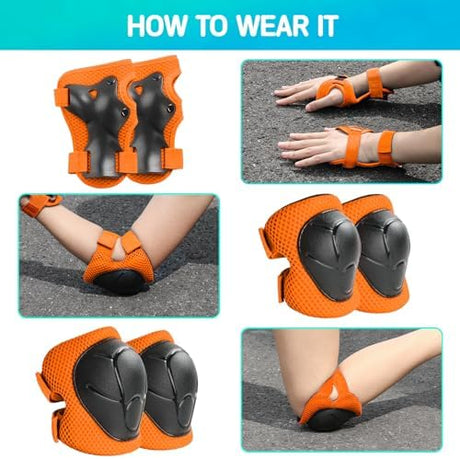 HOW TO WEAR IT