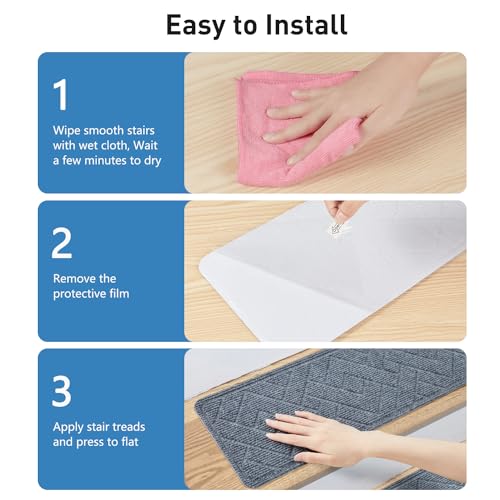 Easy to Install

1

Wipe smooth stairs with wet cloth, Wait a few minutes to dry

2

Remove the protective film

3

Apply stair treads and press to flat