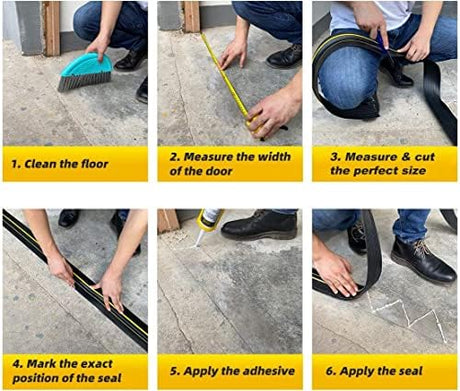 1. Clean the floor

2. Measure the width of the door

3. Measure & cut the perfect size

4. Mark the exact position of the seal

5. Apply the adhesive

6. Apply the seal