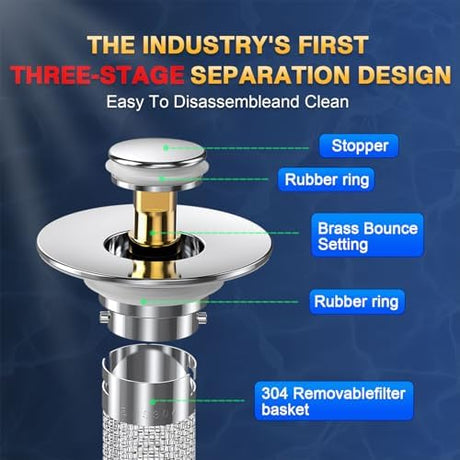 THE INDUSTRY'S FIRST
THREE-STAGE SEPARATION DESIGN
Easy To Disassembleand Clean

Stopper

Rubber ring

Brass Bounce Setting

Rubber ring

304 Removablefilter basket