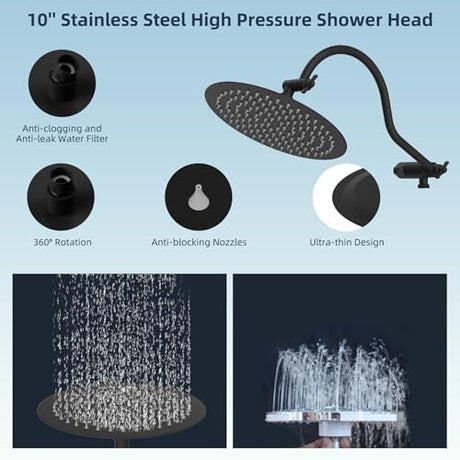 10" Stainless Steel High Pressure Shower Head

Anti-clogging and Anti-leak Water Filter

360° Rotation

Anti-blocking Nozzles

Ultra-thin Design