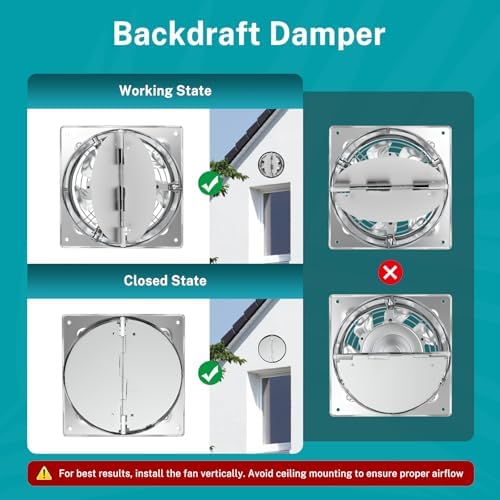 Backdraft Damper

Working State

Closed State

For best results, install the fan vertically. Avoid ceiling mounting to ensure proper airflow