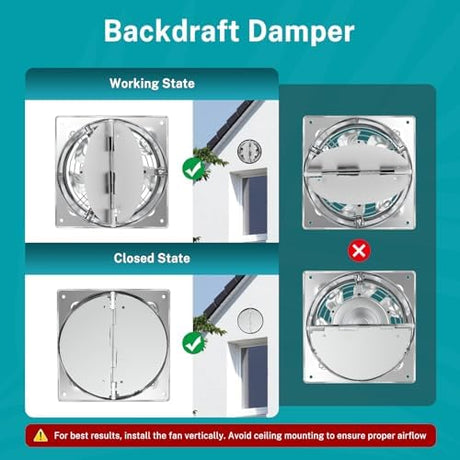 Backdraft Damper

Working State

Closed State

For best results, install the fan vertically. Avoid ceiling mounting to ensure proper airflow