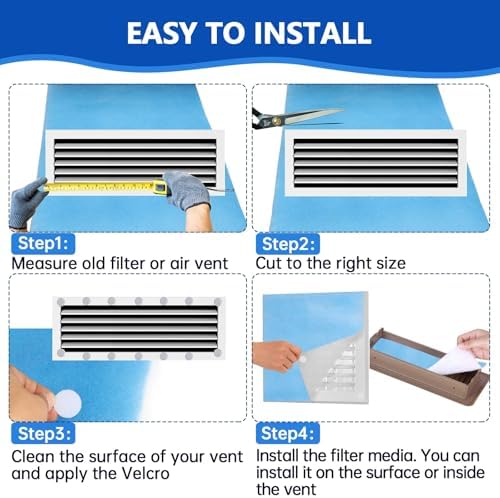 EASY TO INSTALL

Step1:
Measure old filter or air vent

Step2:
Cut to the right size

Step3:
Clean the surface of your vent and apply the Velcro

Step4:
Install the filter media. You can install it on the surface or inside the vent