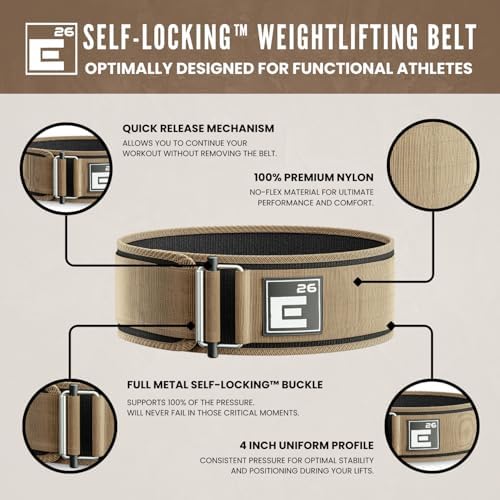 26
E

SELF-LOCKING™ WEIGHTLIFTING BELT
OPTIMALLY DESIGNED FOR FUNCTIONAL ATHLETES

QUICK RELEASE MECHANISM
ALLOWS YOU TO CONTINUE YOUR WORKOUT WITHOUT REMOVING THE BELT.

100% PREMIUM NYLON
NO-FLEX MATERIAL FOR ULTIMATE PERFORMANCE AND COMFORT.

26
E

FULL METAL SELF-LOCKING™ BUCKLE
SUPPORTS 100% OF THE PRESSURE.
WILL NEVER FAIL IN THOSE CRITICAL MOMENTS.

4 INCH UNIFORM PROFILE
CONSISTENT PRESSURE FOR OPTIMAL STABILITY AND POSITIONING DURING YOUR LIFTS.

26
E