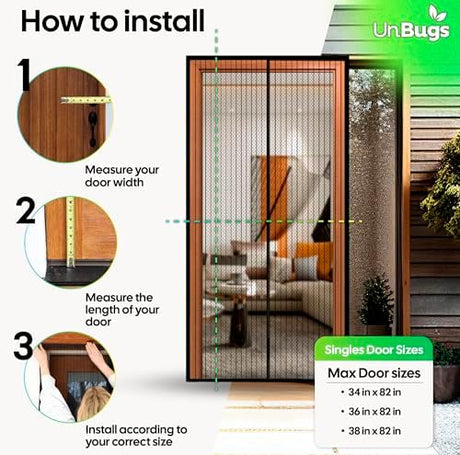 How to install

UnBugs

1

Measure your door width

2

Measure the length of your door

3

Install according to your correct size

Singles Door Sizes

Max Door sizes

• 34 in x 82 in

• 36 in x 82 in

• 38 in x 82 in