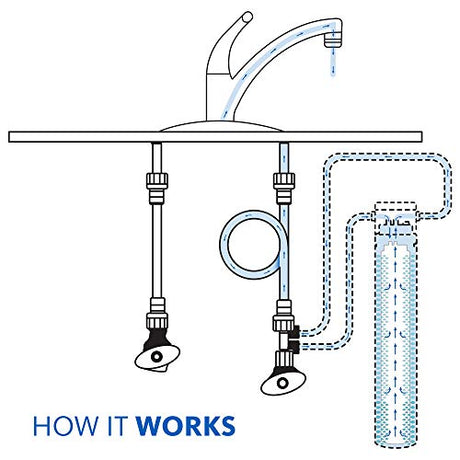 HOW IT WORKS