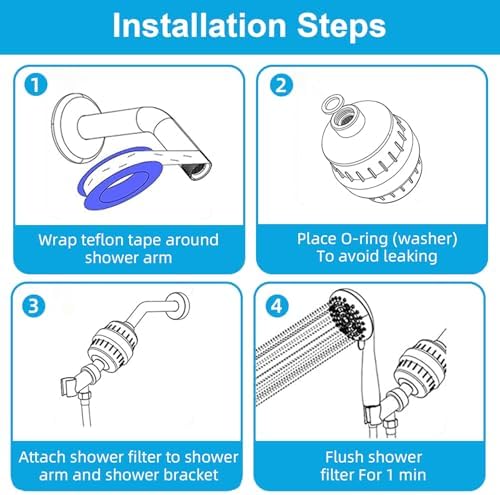 Installation Steps

1

Wrap teflon tape around shower arm

2

Place O-ring (washer) To avoid leaking

3

Attach shower filter to shower arm and shower bracket

4

Flush shower filter For 1 min