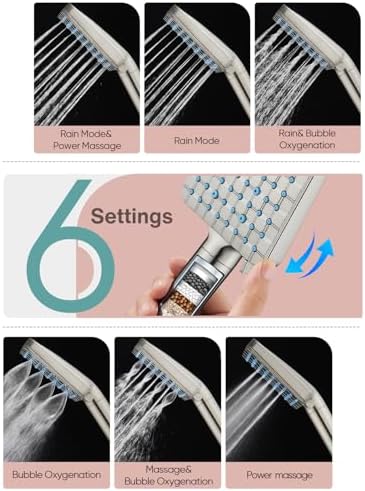 Rain Mode&
Power Massage

Rain Mode

Rain& Bubble
Oxygenation

6

Settings

Bubble Oxygenation

Massage&
Bubble Oxygenation

Power massage