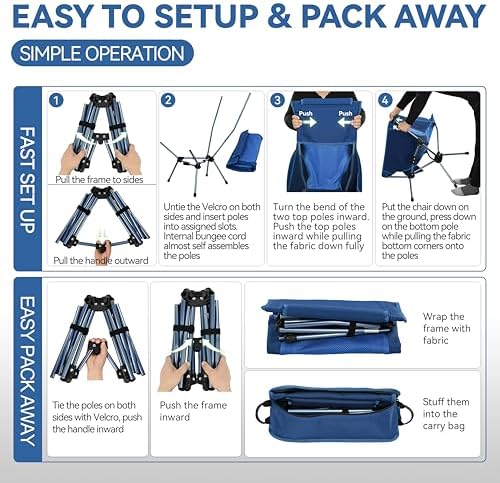 EASY TO SETUP & PACK AWAY

SIMPLE OPERATION

FAST SET UP

1

Pull the frame to sides

Pull the handle outward

2

Untie the Velcro on both sides and insert poles into assigned slots. Internal bungee cord almost self assembles the poles

3

Push

Push

Turn the bend of the two top poles inward. Push the top poles inward while pulling the fabric down fully

4

Put the chair down on the ground, press down on the bottom pole while pulling the fabric bottom corners onto the poles

EASY PACK AWAY

Tie the poles on both sides with Velcro, push the handle inward

Push the frame inward

Wrap the frame with fabric

Stuff them into the carry bag