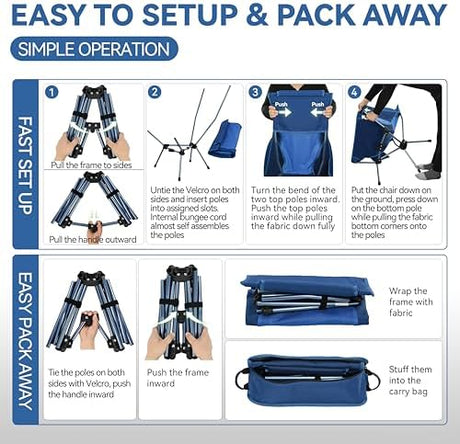 EASY TO SETUP & PACK AWAY

SIMPLE OPERATION

FAST SET UP

1

Pull the frame to sides

Pull the handle outward

2

Untie the Velcro on both sides and insert poles into assigned slots. Internal bungee cord almost self assembles the poles

3

Push

Push

Turn the bend of the two top poles inward. Push the top poles inward while pulling the fabric down fully

4

Put the chair down on the ground, press down on the bottom pole while pulling the fabric bottom corners onto the poles

EASY PACK AWAY

Tie the poles on both sides with Velcro, push the handle inward

Push the frame inward

Wrap the frame with fabric

Stuff them into the carry bag