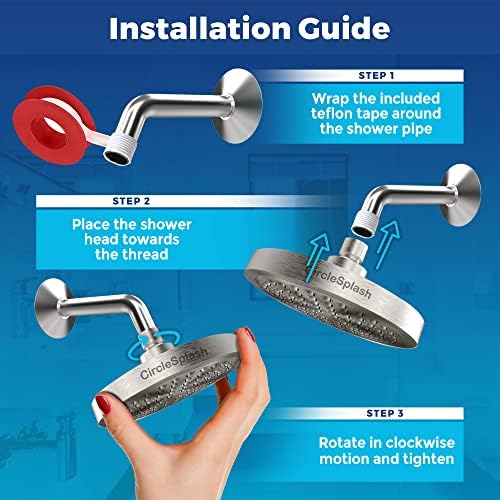 Installation Guide

STEP 1

Wrap the included teflon tape around the shower pipe

STEP 2

Place the shower head towards the thread

CircleSplash

CircleSplash

STEP 3

Rotate in clockwise motion and tighten