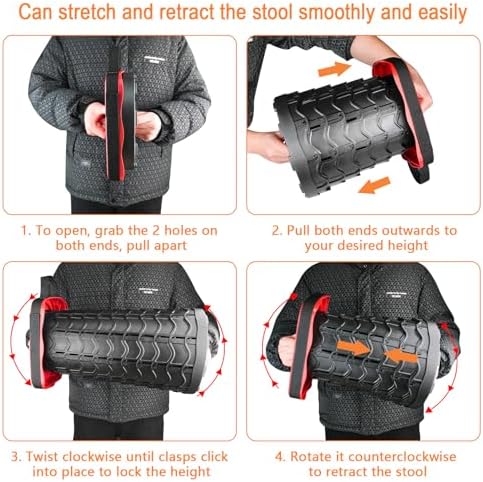 Can stretch and retract the stool smoothly and easily

1. To open, grab the 2 holes on both ends, pull apart

2. Pull both ends outwards to your desired height

3. Twist clockwise until clasps click into place to lock the height

4. Rotate it counterclockwise to retract the stool