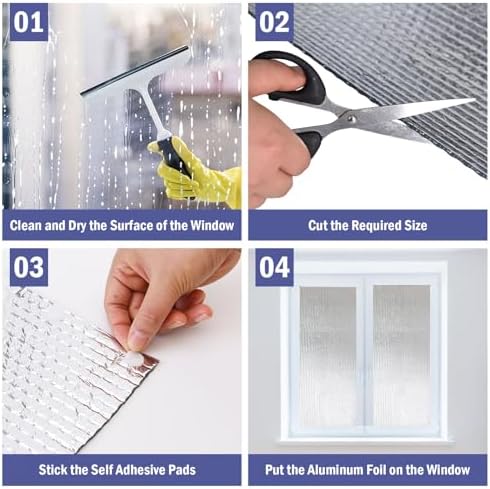 01

Clean and Dry the Surface of the Window

02

Cut the Required Size

03

Stick the Self Adhesive Pads

04

Put the Aluminum Foil on the Window