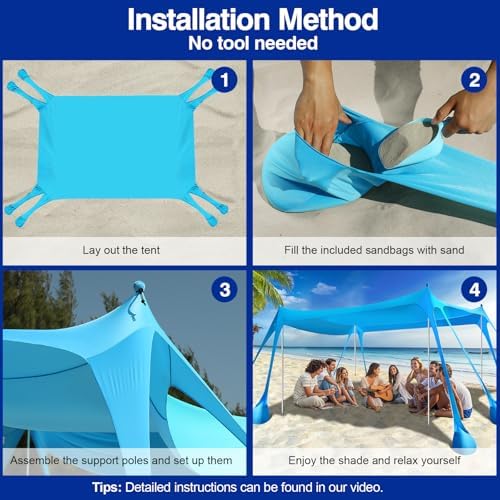 Installation Method
No tool needed

1
Lay out the tent

2
Fill the included sandbags with sand

3
Assemble the support poles and set up them

4
Enjoy the shade and relax yourself

Tips: Detailed instructions can be found in our video.