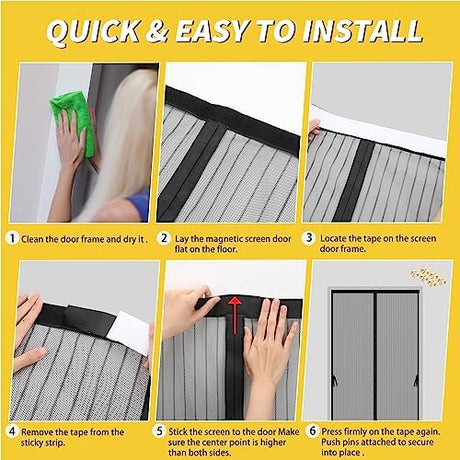 QUICK & EASY TO INSTALL

1 Clean the door frame and dry it .

2 Lay the magnetic screen door flat on the floor.

3 Locate the tape on the screen door frame.

4 Remove the tape from the sticky strip.

5 Stick the screen to the door Make sure the center point is higher than both sides.

6 Press firmly on the tape again. Push pins attached to secure into place .