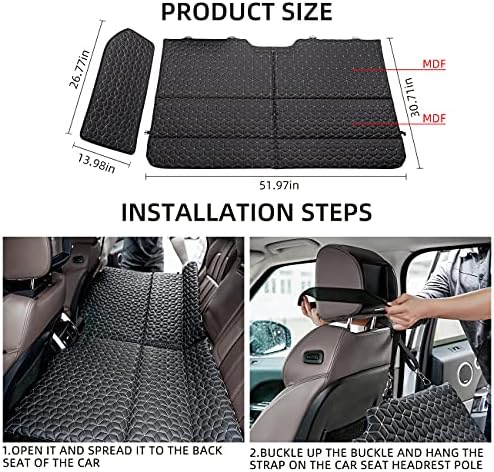 PRODUCT SIZE

26.77in

13.98in

MDF

MDF

30.71in

51.97in

INSTALLATION STEPS

1.OPEN IT AND SPREAD IT TO THE BACK SEAT OF THE CAR

2.BUCKLE UP THE BUCKLE AND HANG THE STRAP ON THE CAR SEAT HEADREST POLE