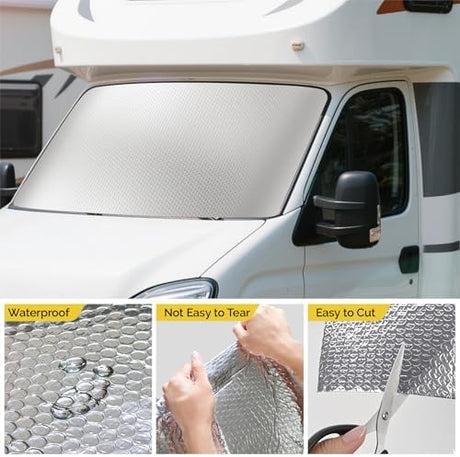 Waterproof

Not Easy to Tear

Easy to Cut