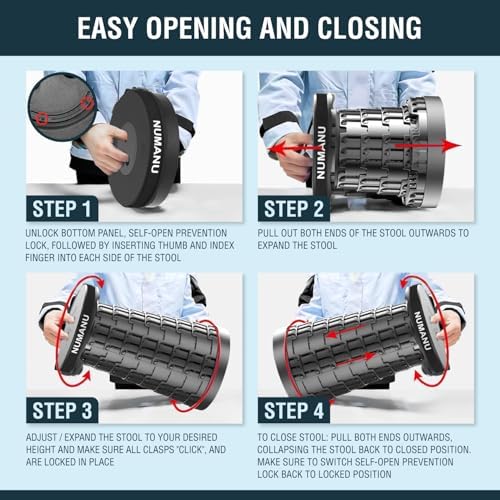 EASY OPENING AND CLOSING

NUMANU

STEP 1

UNLOCK BOTTOM PANEL, SELF-OPEN PREVENTION LOCK, FOLLOWED BY INSERTING THUMB AND INDEX FINGER INTO EACH SIDE OF THE STOOL

NUMANU

STEP 2

PULL OUT BOTH ENDS OF THE STOOL OUTWARDS TO EXPAND THE STOOL

NUMANU

STEP 3

ADJUST / EXPAND THE STOOL TO YOUR DESIRED HEIGHT AND MAKE SURE ALL CLASPS "CLICK", AND ARE LOCKED IN PLACE

NUMANU

STEP 4

TO CLOSE STOOL: PULL BOTH ENDS OUTWARDS, COLLAPSING THE STOOL BACK TO CLOSED POSITION. MAKE SURE TO SWITCH SELF-OPEN PREVENTION LOCK BACK TO LOCKED POSITION