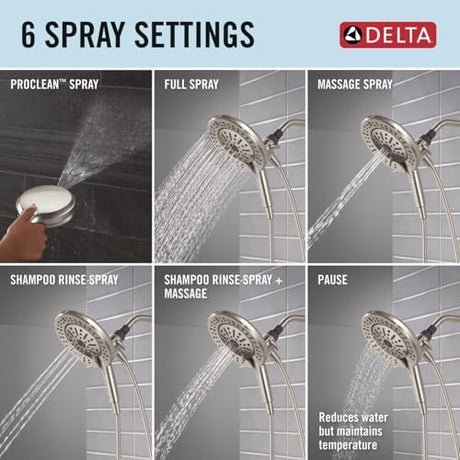 6 SPRAY SETTINGS

DELTA

PROCLEAN™ SPRAY

FULL SPRAY

MASSAGE SPRAY

SHAMPOO RINSE SPRAY

SHAMPOO RINSE SPRAY + MASSAGE

PAUSE

Reduces water but maintains temperature