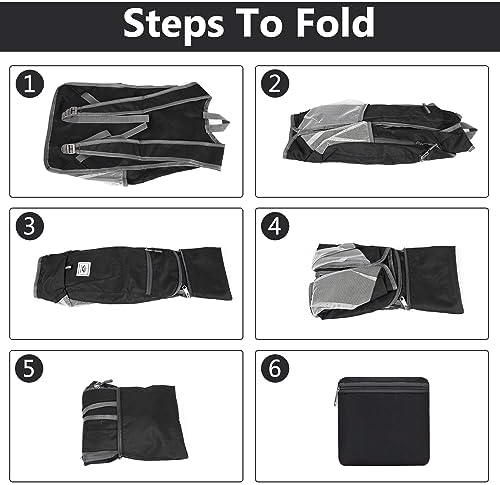 Steps To Fold

1

2

3

4

5

6