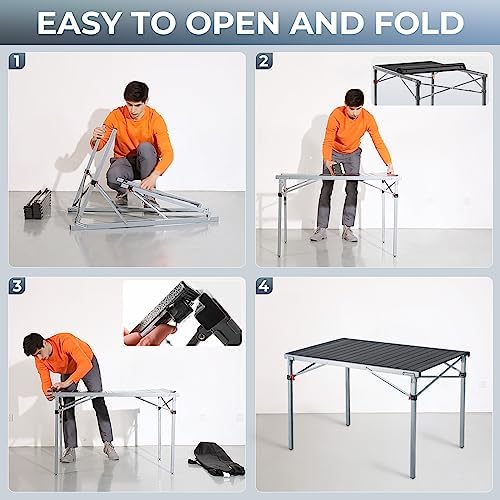 EASY TO OPEN AND FOLD

1

2

3

4