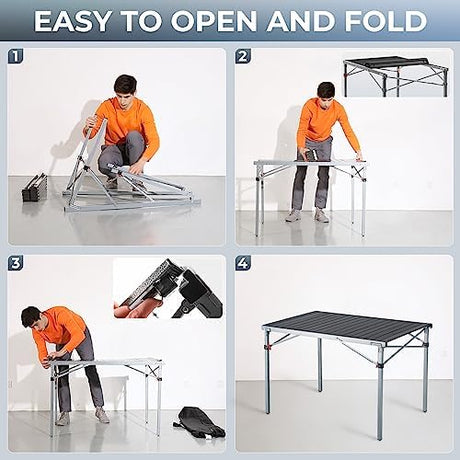 EASY TO OPEN AND FOLD

1

2

3

4