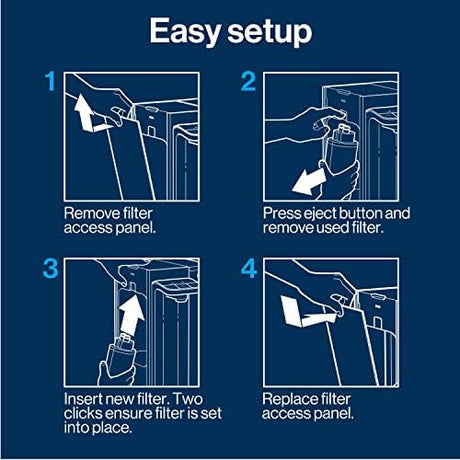 Easy setup

1

Remove filter access panel.

2

Press eject button and remove used filter.

3

Insert new filter. Two clicks ensure filter is set into place.

4

Replace filter access panel.