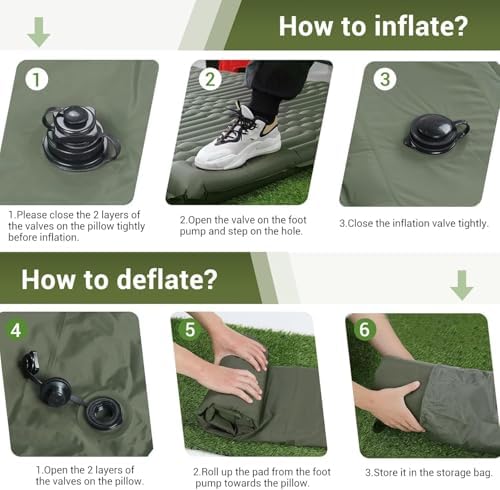 How to inflate?

1

2

3

1.Please close the 2 layers of the valves on the pillow tightly before inflation.

2.Open the valve on the foot pump and step on the hole.

3.Close the inflation valve tightly.

How to deflate?

4

5

6

1.Open the 2 layers of the valves on the pillow.

2.Roll up the pad from the foot pump towards the pillow.

3.Store it in the storage bag.