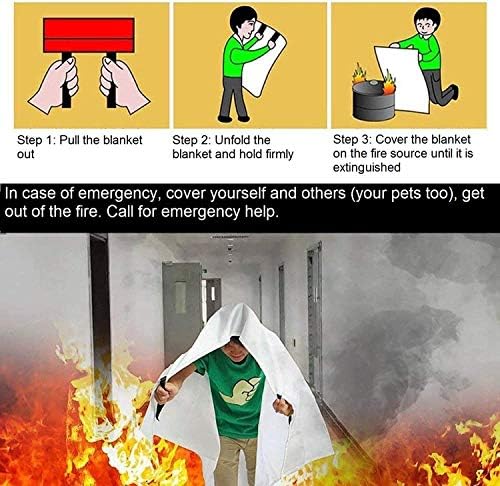 Step 1: Pull the blanket out

Step 2: Unfold the blanket and hold firmly

Step 3: Cover the blanket on the fire source until it is extinguished

In case of emergency, cover yourself and others (your pets too), get out of the fire. Call for emergency help.