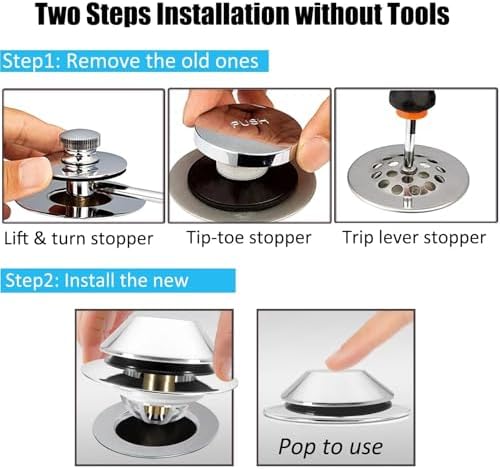 Two Steps Installation without Tools

Step1: Remove the old ones

PUSH

Lift & turn stopper

Tip-toe stopper

Trip lever stopper

Step2: Install the new

Pop to use