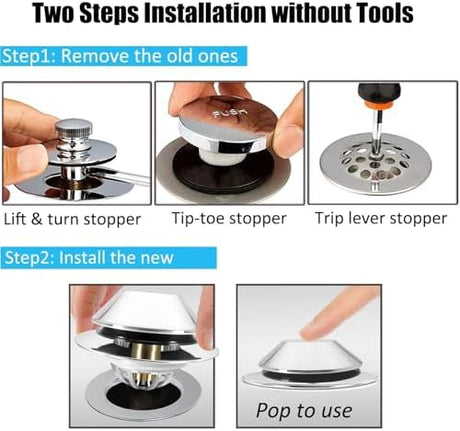 Two Steps Installation without Tools

Step1: Remove the old ones

PUSH

Lift & turn stopper

Tip-toe stopper

Trip lever stopper

Step2: Install the new

Pop to use